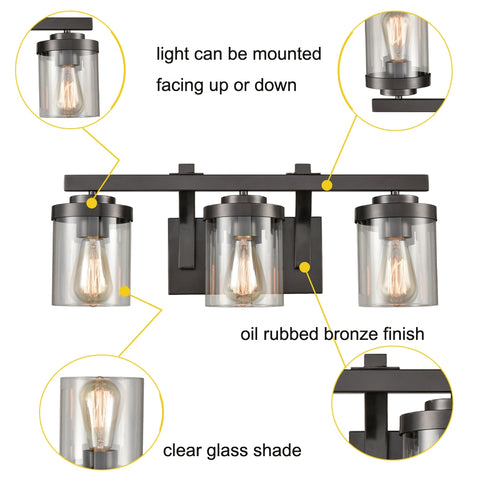 light can be mounted
facing up or down

oil rubbed bronze finish

clear glass shade