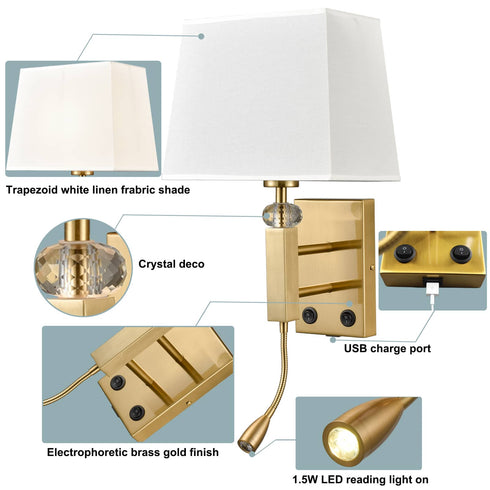 Trapezoid white linen frabric shade

Crystal deco

USB charge port

Electrophoretic brass gold finish

1.5W LED reading light on