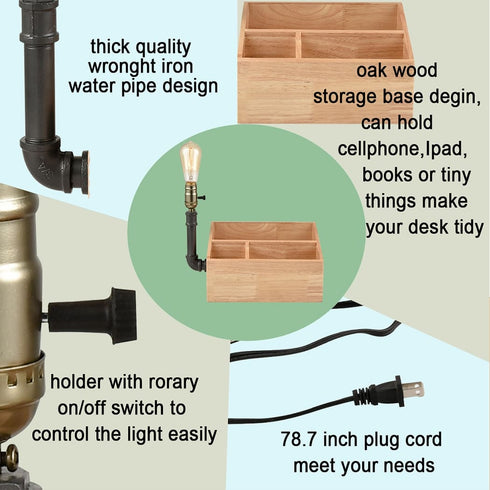 thick quality wronght iron water pipe design

oak wood storage base degin, can hold cellphone,Ipad, books or tiny things make your desk tidy

holder with rorary on/off switch to control the light easily

78.7 inch plug cord meet your needs