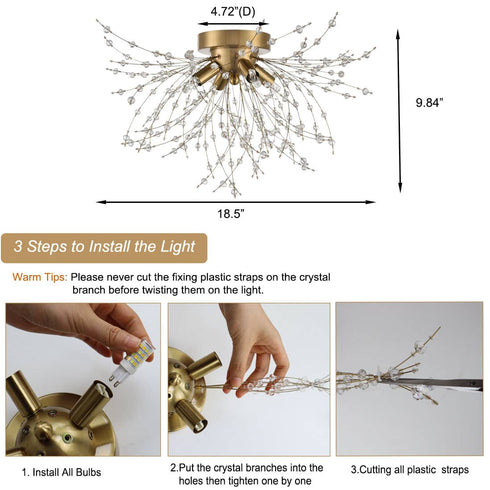 4.72"(D)

9.84"

18.5"

3 Steps to Install the Light

Warm Tips: Please never cut the fixing plastic straps on the crystal branch before twisting them on the light.

1. Install All Bulbs

2.Put the crystal branches into the holes then tighten one by one

3.Cutting all plastic straps